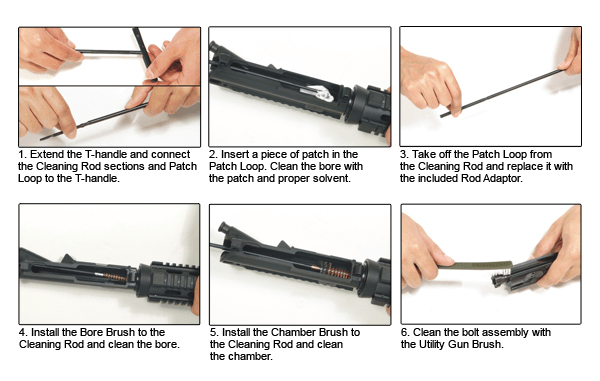 1. Extend the T-handle and connect the Cleaning Rod sections and Patch Loop to the T-handle.

2. Insert a piece of patch in the Patch Loop. Clean the bore with the patch and proper solvent.

3. Take off the Patch Loop from the Cleaning Rod and replace it with the included Rod Adaptor.

4. Install the Bore Brush to the Cleaning Rod and clean the bore.

5. Install the Chamber Brush to the Cleaning Rod and clean the chamber.

6. Clean the bolt assembly with the Utility Gun Brush.