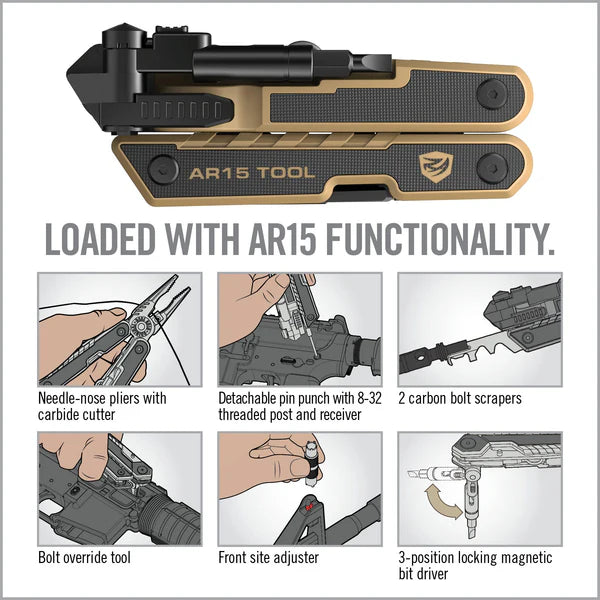 AR15 TOOL

LOADED WITH AR15 FUNCTIONALITY.

Needle-nose pliers with carbide cutter

Detachable pin punch with 8-32 threaded post and receiver

2 carbon bolt scrapers

Bolt override tool

Front site adjuster

3-position locking magnetic bit driver