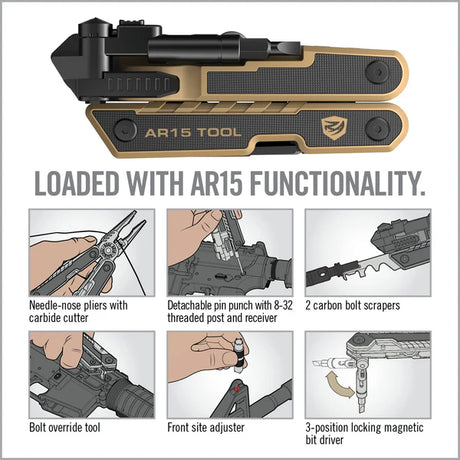 AR15 TOOL

LOADED WITH AR15 FUNCTIONALITY.

Needle-nose pliers with carbide cutter

Detachable pin punch with 8-32 threaded post and receiver

2 carbon bolt scrapers

Bolt override tool

Front site adjuster

3-position locking magnetic bit driver